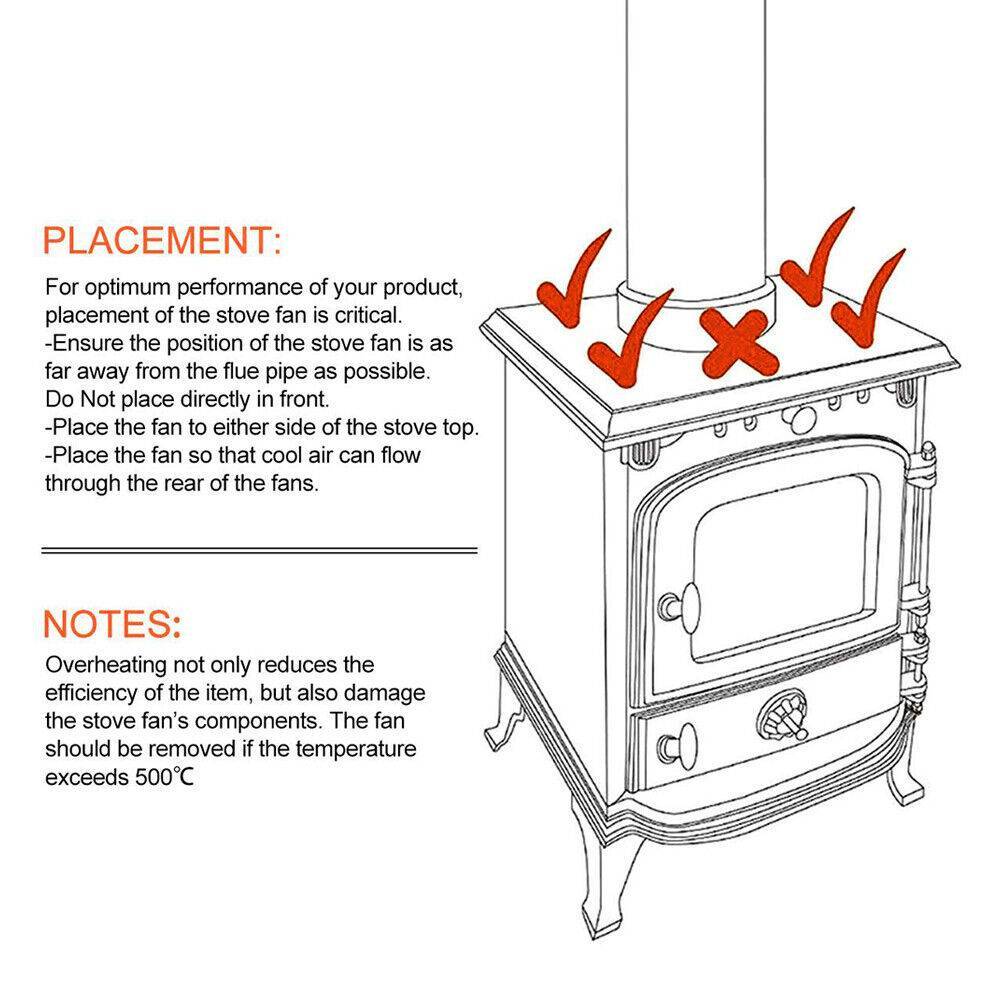 PLACEMENT:

For optimum performance of your product, placement of the stove fan is critical.
-Ensure the position of the stove fan is as far away from the flue pipe as possible. Do Not place directly in front.
-Place the fan to either side of the stove top.
-Place the fan so that cool air can flow through the rear of the fans.

NOTES:

Overheating not only reduces the efficiency of the item, but also damage the stove fan's components. The fan should be removed if the temperature exceeds 500℃