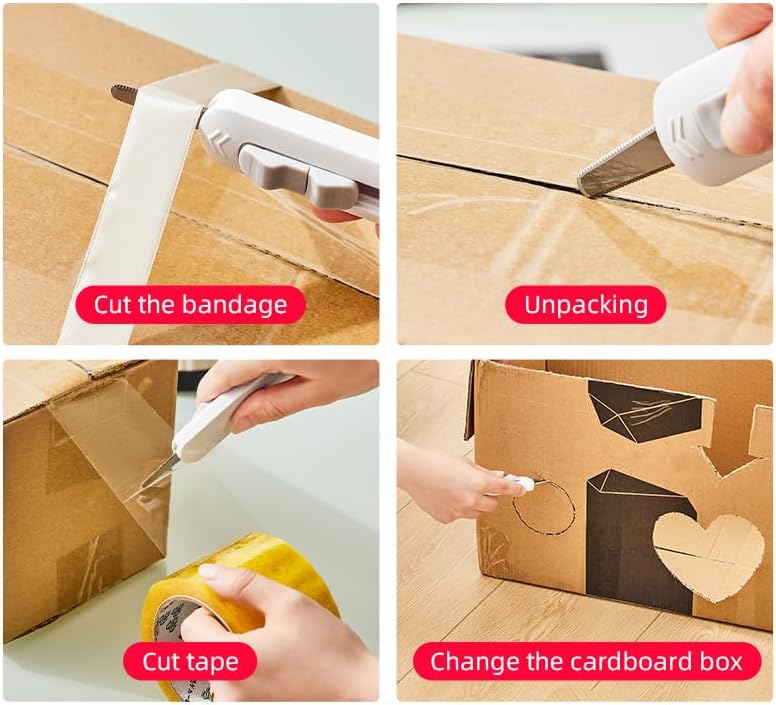 Cut the bandage

Unpacking

Cut tape

Change the cardboard box