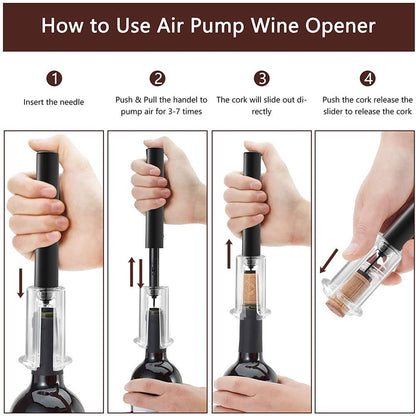 How to Use Air Pump Wine Opener

1
Insert the needle

2
Push & Pull the handel to pump air for 3-7 times

3
The cork will slide out directly

4
Push the cork release the slider to release the cork