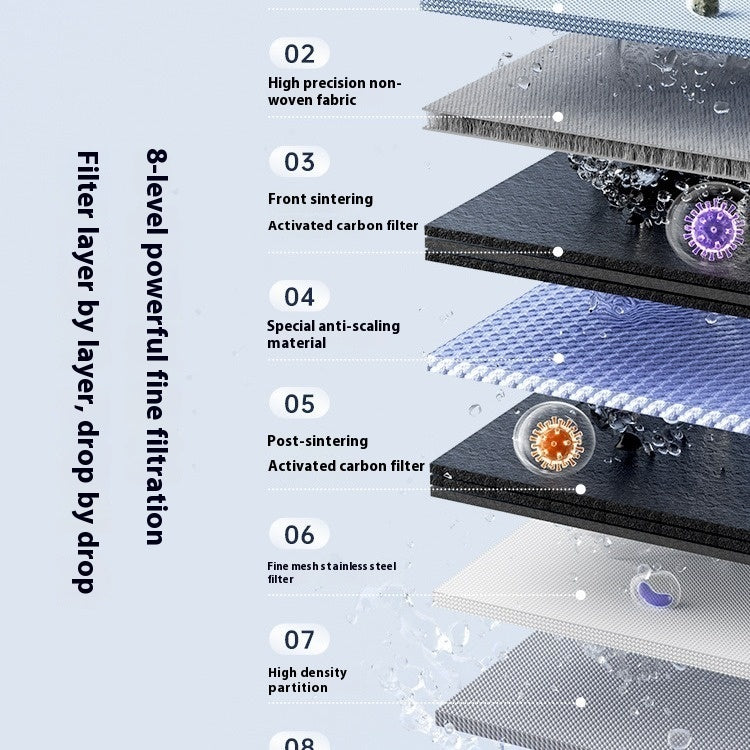 8-level powerful fine filtration

Filter layer by layer, drop by drop

02
High precision non-woven fabric

03
Front sintering
Activated carbon filter

04
Special anti-scaling material

05
Post-sintering
Activated carbon filter

06
Fine mesh stainless steel filter

07
High density partition

08