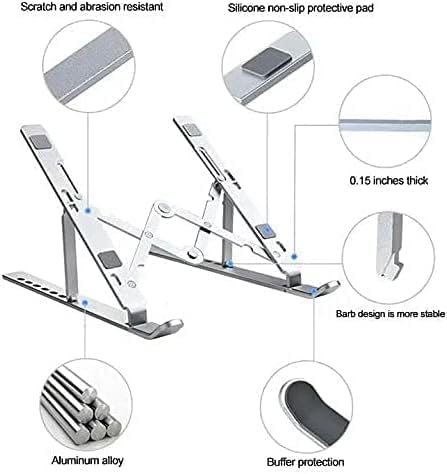 Scratch and abrasion resistant

Silicone non-slip protective pad

0.15 inches thick

Barb design is more stable

Aluminum alloy

Buffer protection