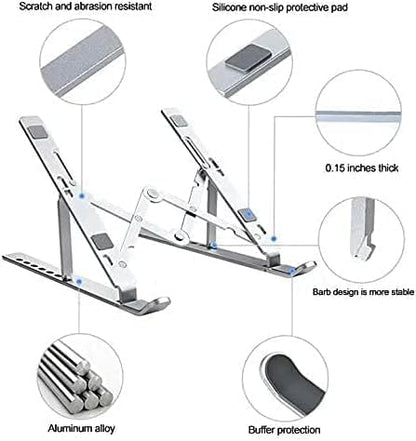 Scratch and abrasion resistant

Silicone non-slip protective pad

0.15 inches thick

Barb design is more stable

Aluminum alloy

Buffer protection