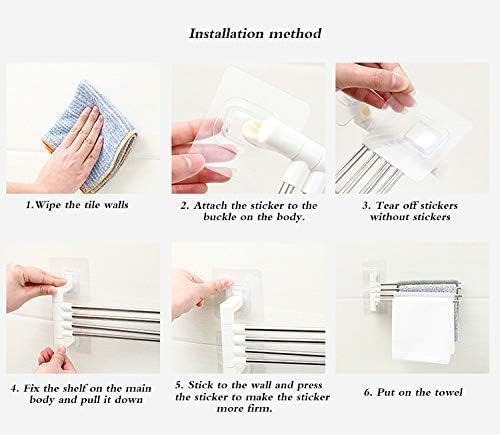 Installation method

1.Wipe the tile walls

2. Attach the sticker to the buckle on the body.

3. Tear off stickers without stickers

4. Fix the shelf on the main body and pull it down

5. Stick to the wall and press the sticker to make the sticker more firm.

6. Put on the towel