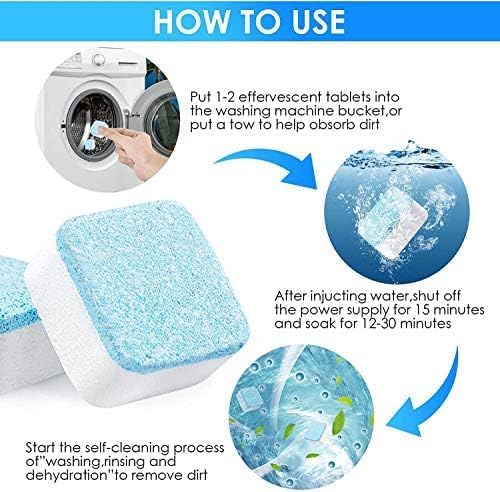 HOW TO USE

Put 1-2 effervescent tablets into the washing machine bucket,or put a tow to help obsorb dirt

After injucting water,shut off the power supply for 15 minutes and soak for 12-30 minutes

Start the self-cleaning process of"washing,rinsing and dehydration"to remove dirt