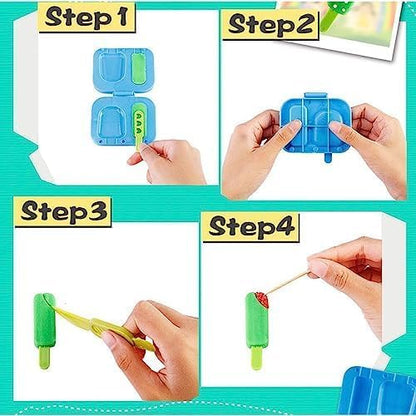 Step 1

Step2

Step3

Step4