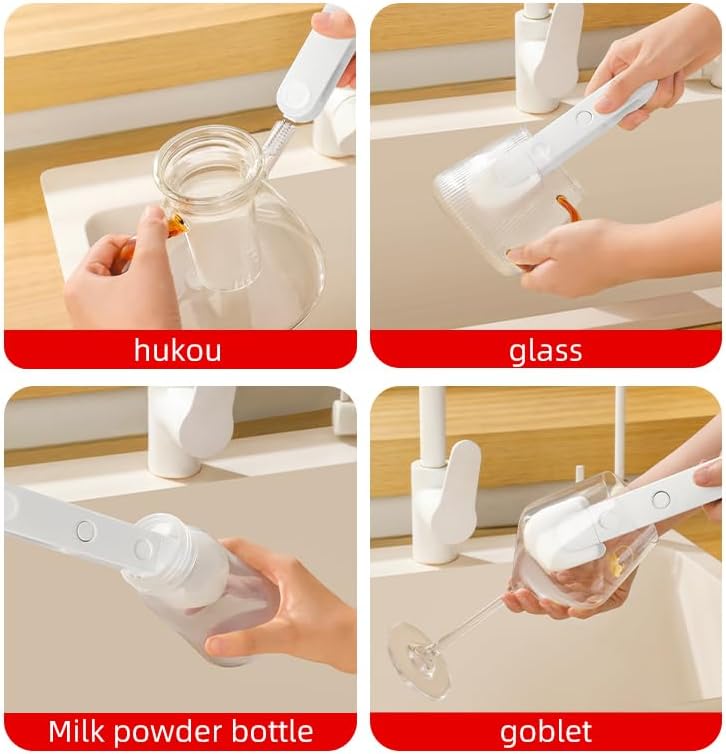 hukou

glass

Milk powder bottle

goblet