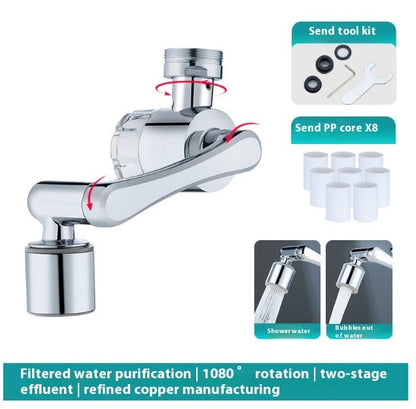 Send tool kit

Send PP core X8

Shower water

Bubbles out of water

Filtered water purification | 1080° rotation | two-stage effluent | refined copper manufacturing