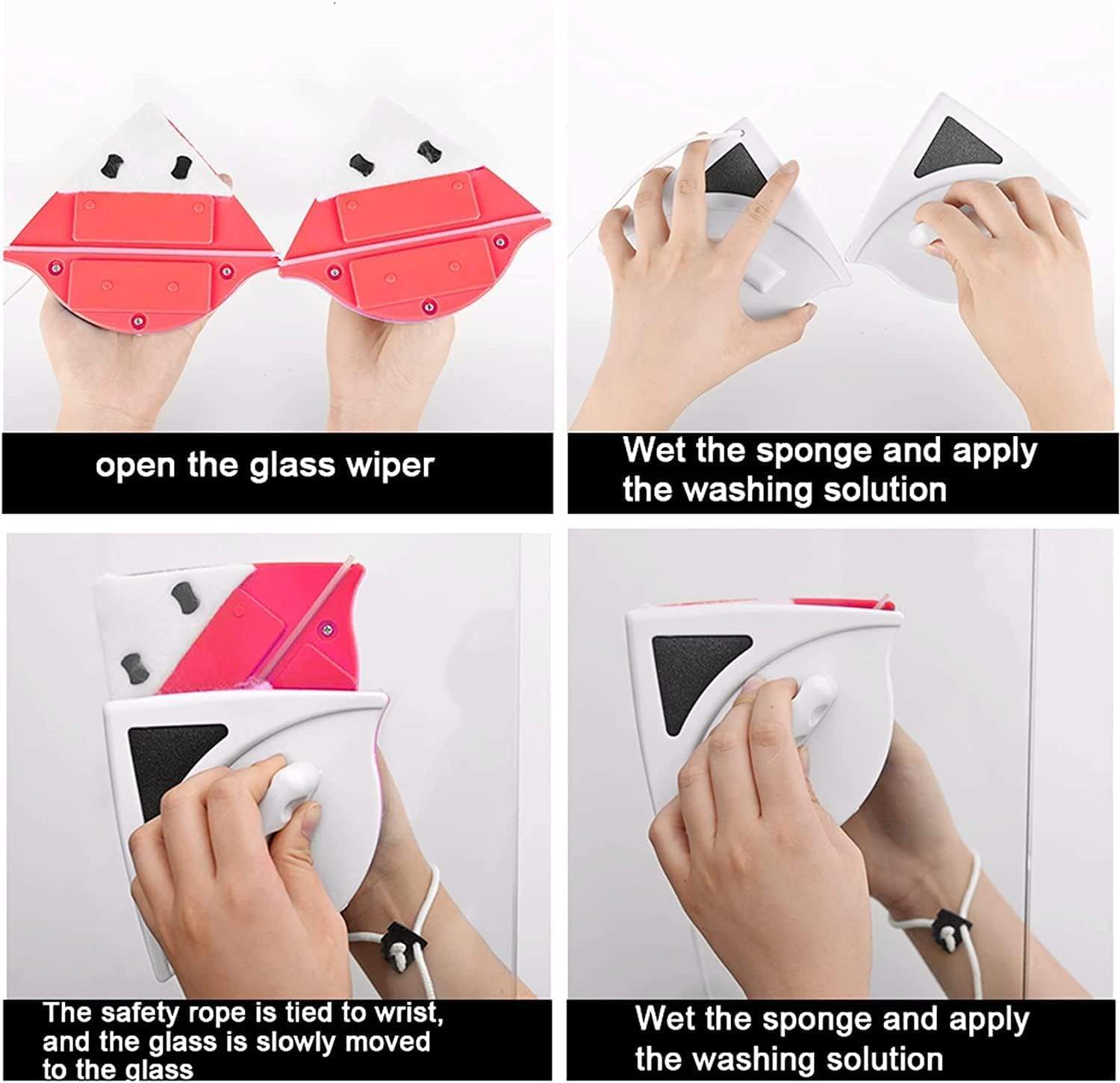 open the glass wiper

Wet the sponge and apply the washing solution

The safety rope is tied to wrist, and the glass is slowly moved to the glass

Wet the sponge and apply the washing solution