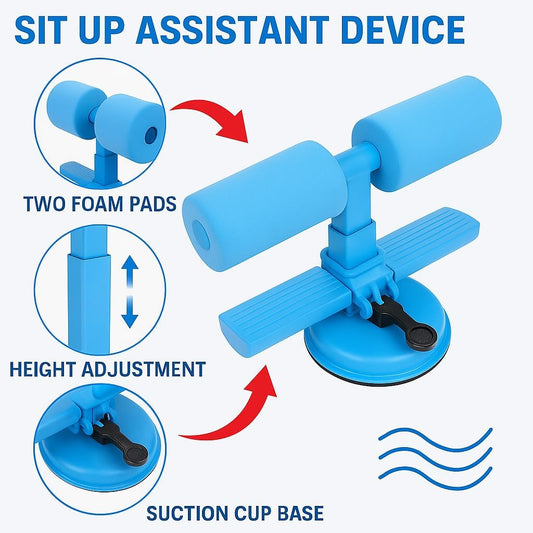 SIT UP ASSISTANT DEVICE

TWO FOAM PADS

HEIGHT ADJUSTMENT

SUCTION CUP BASE