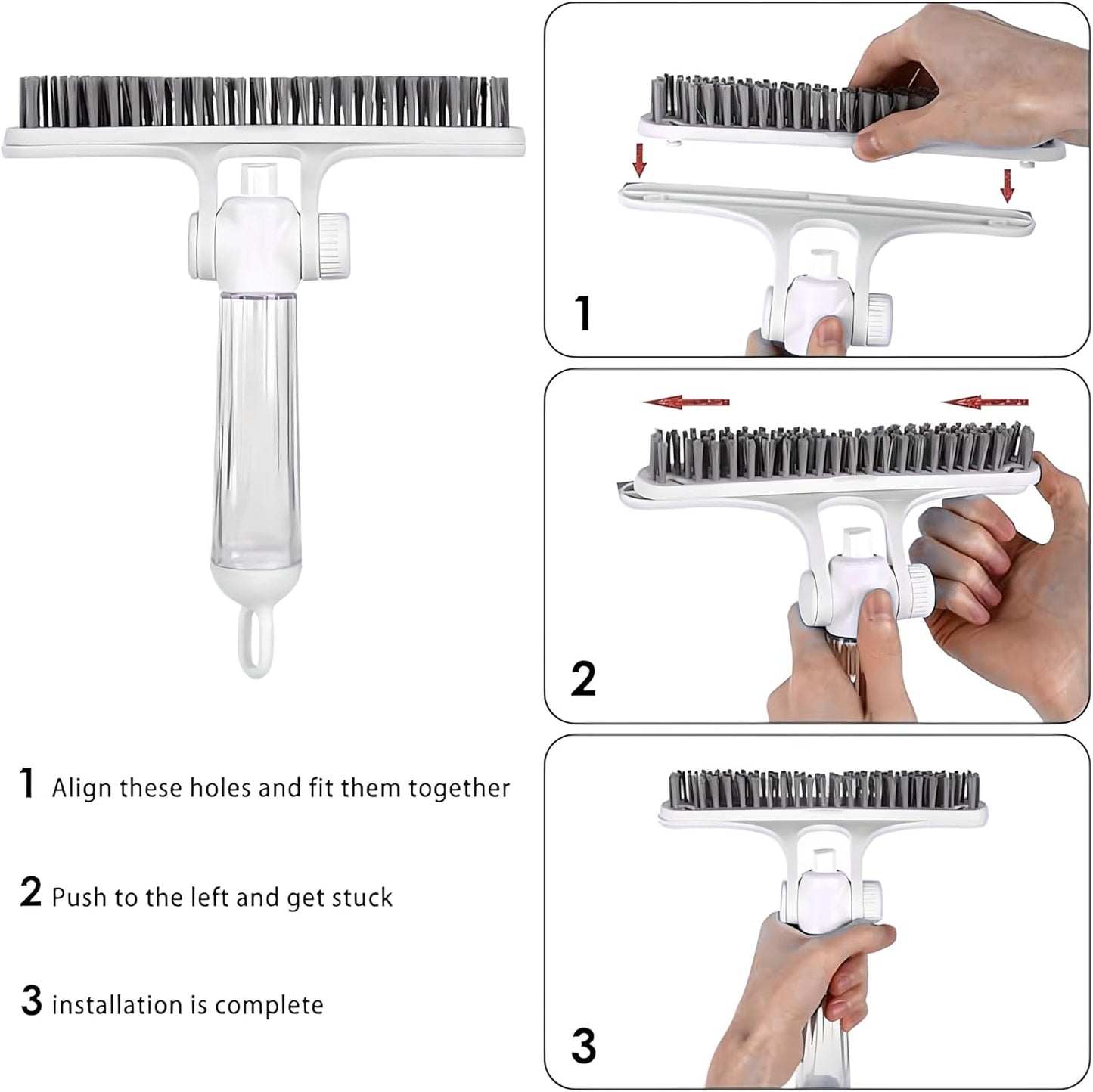 1

2

3

1 Align these holes and fit them together

2 Push to the left and get stuck

3 installation is complete