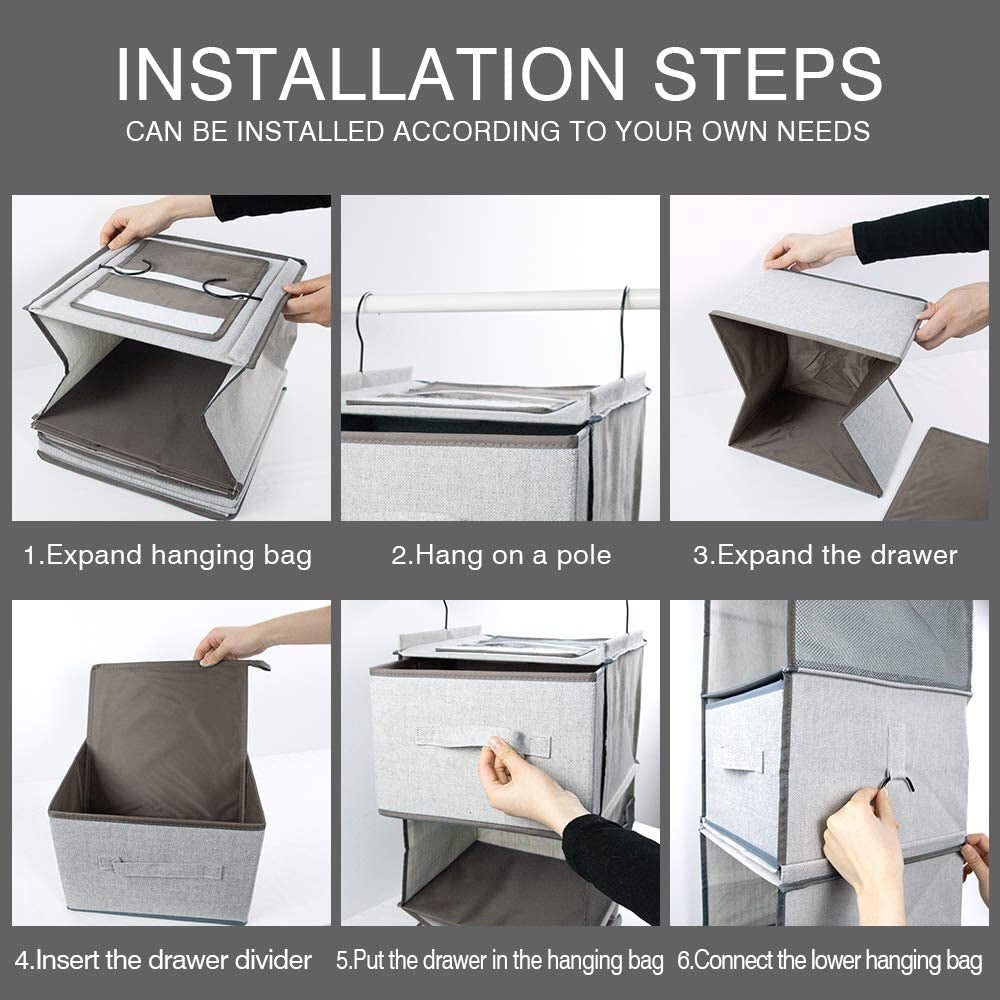 INSTALLATION STEPS
CAN BE INSTALLED ACCORDING TO YOUR OWN NEEDS

1.Expand hanging bag

2.Hang on a pole

3.Expand the drawer

4.Insert the drawer divider

5.Put the drawer in the hanging bag

6.Connect the lower hanging bag