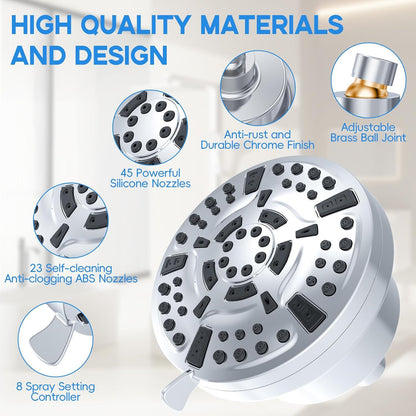 HIGH QUALITY MATERIALS AND DESIGN

45 Powerful Silicone Nozzles

Anti-rust and Durable Chrome Finish

Adjustable Brass Ball Joint

23 Self-cleaning Anti-clogging ABS Nozzles

8 Spray Setting Controller