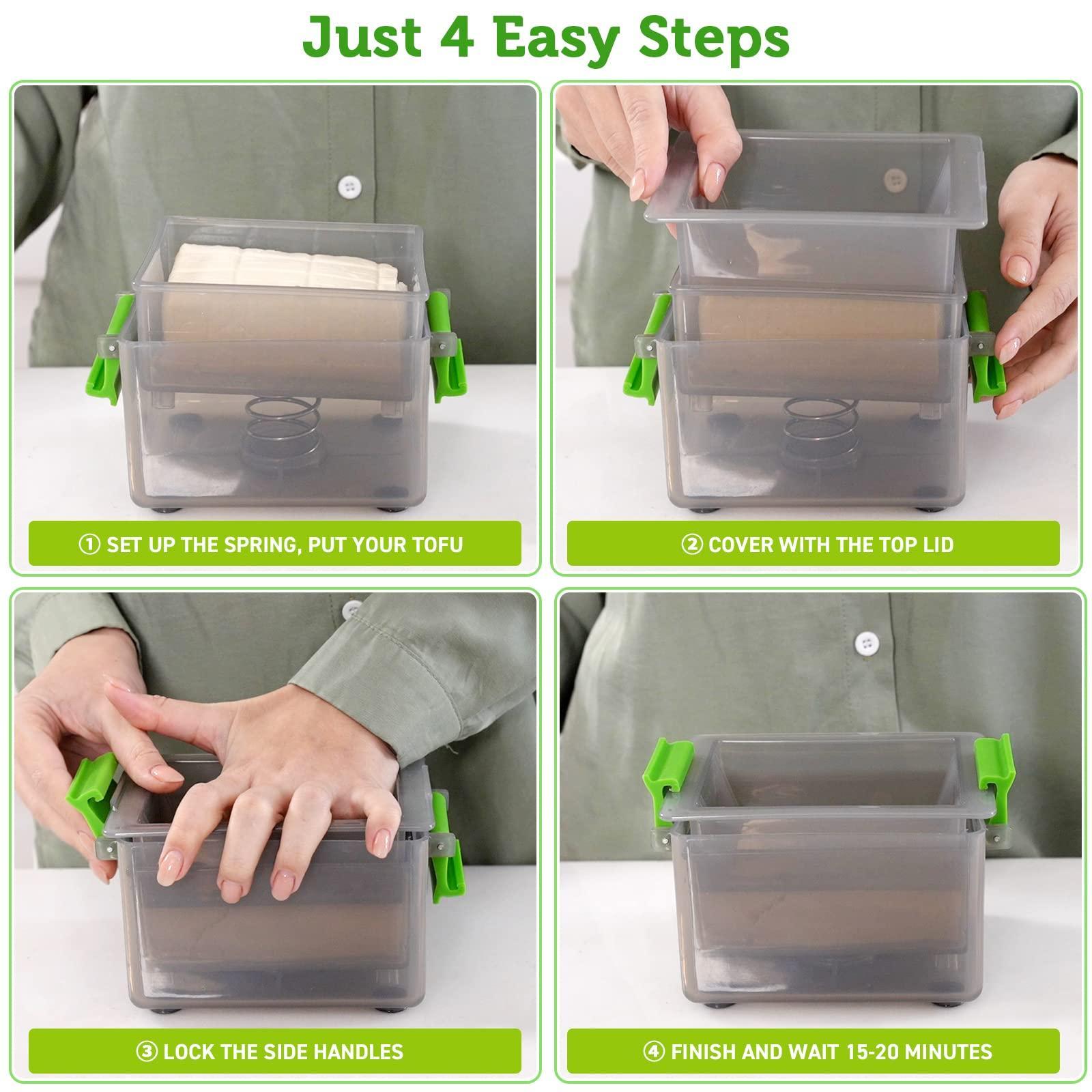 Just 4 Easy Steps

① SET UP THE SPRING, PUT YOUR TOFU

② COVER WITH THE TOP LID

③ LOCK THE SIDE HANDLES

④ FINISH AND WAIT 15-20 MINUTES