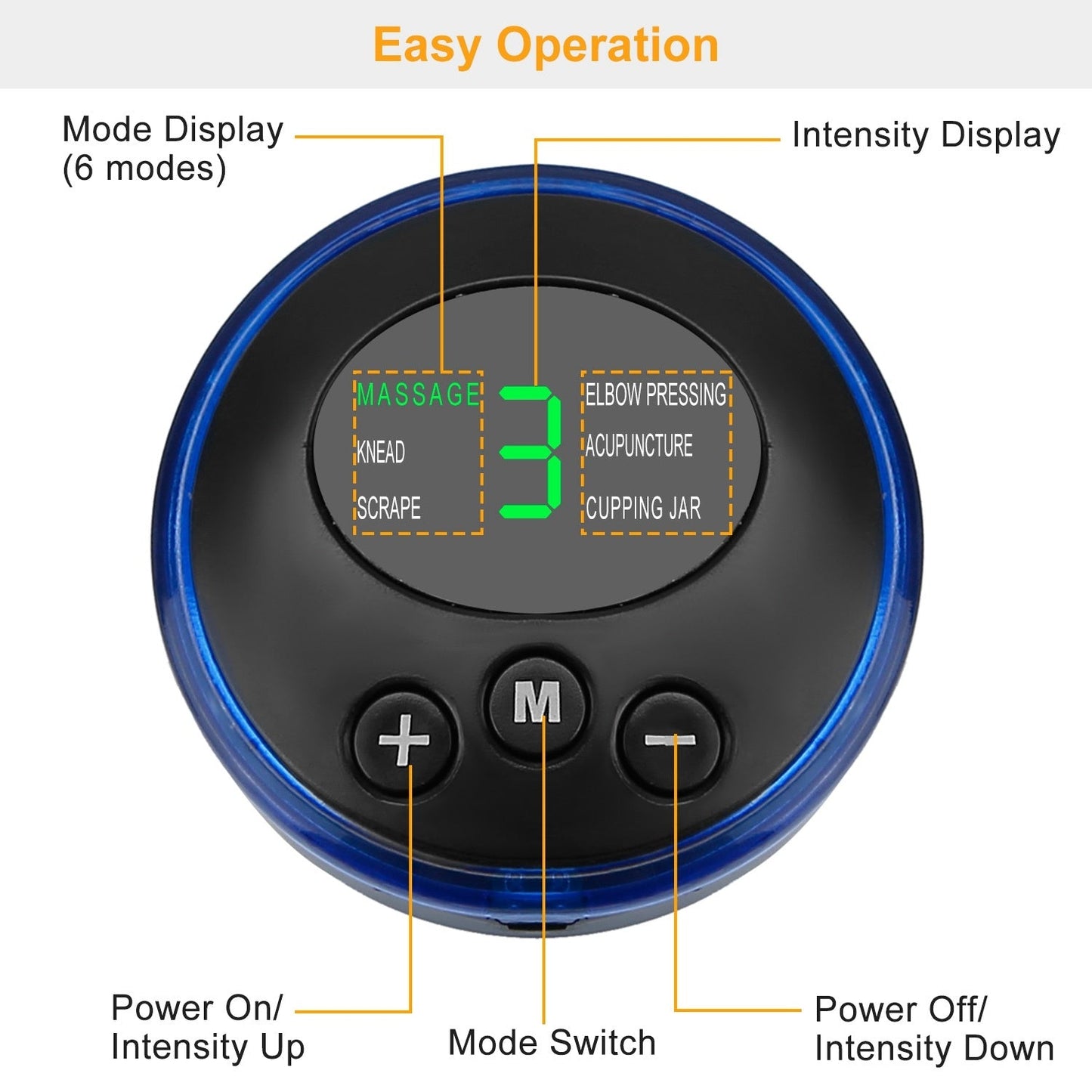 Easy Operation

Mode Display
(6 modes)

Intensity Display

MASSAGE
KNEAD
SCRAPE

3

ELBOW PRESSING
ACUPUNCTURE
CUPPING JAR

+

M

−

Power On/
Intensity Up

Mode Switch

Power Off/
Intensity Down