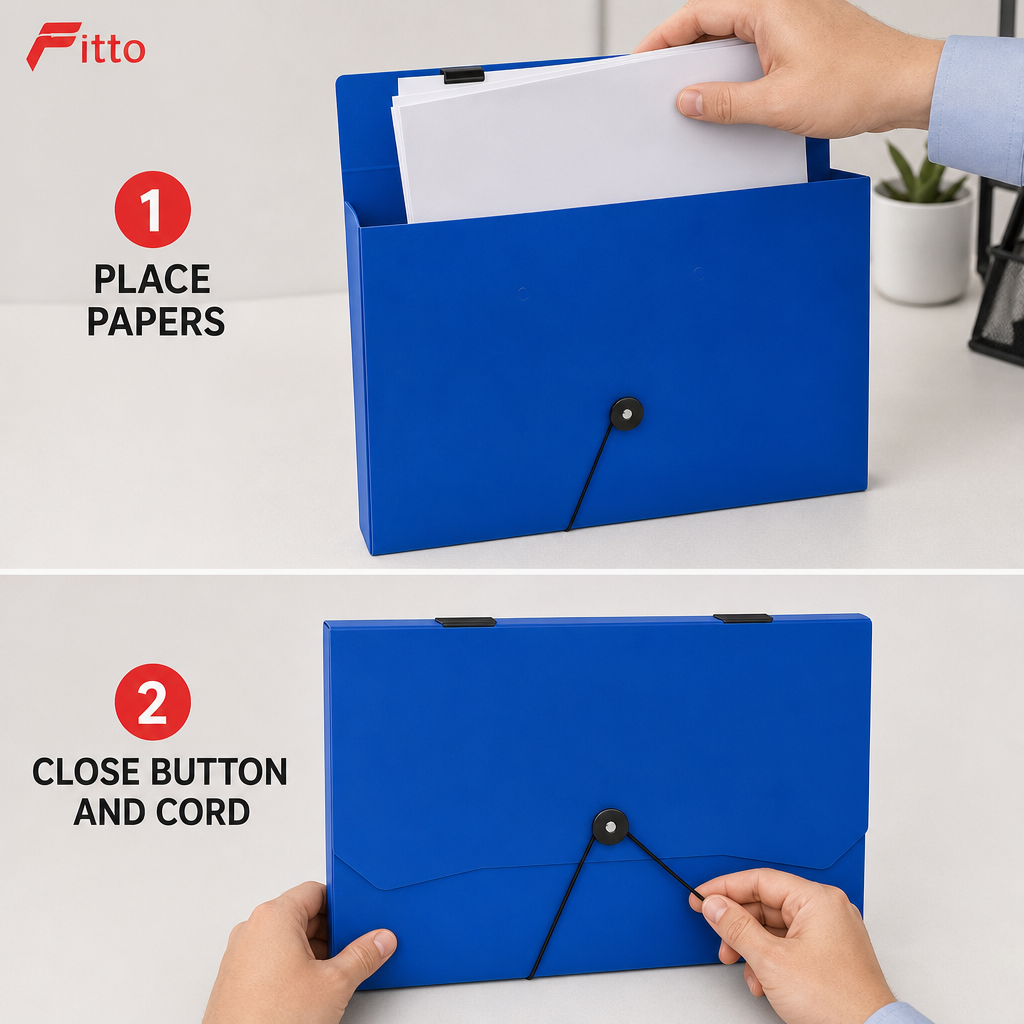 Fitto

1
PLACE PAPERS

2
CLOSE BUTTON AND CORD